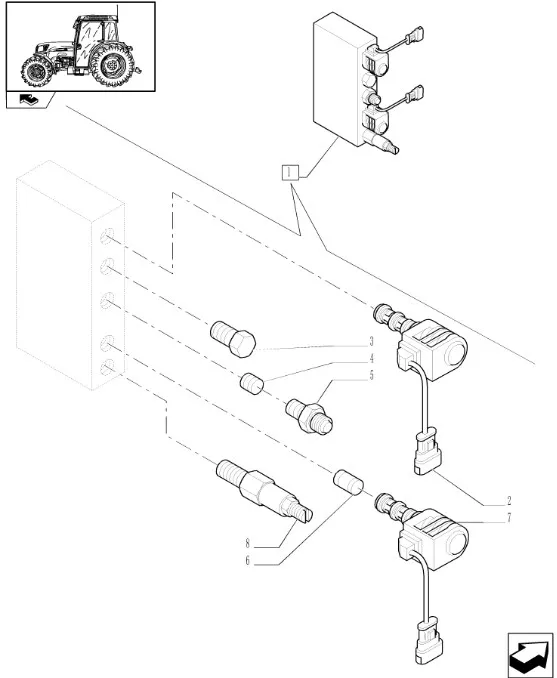 1
3
4
5
2
7
8
6